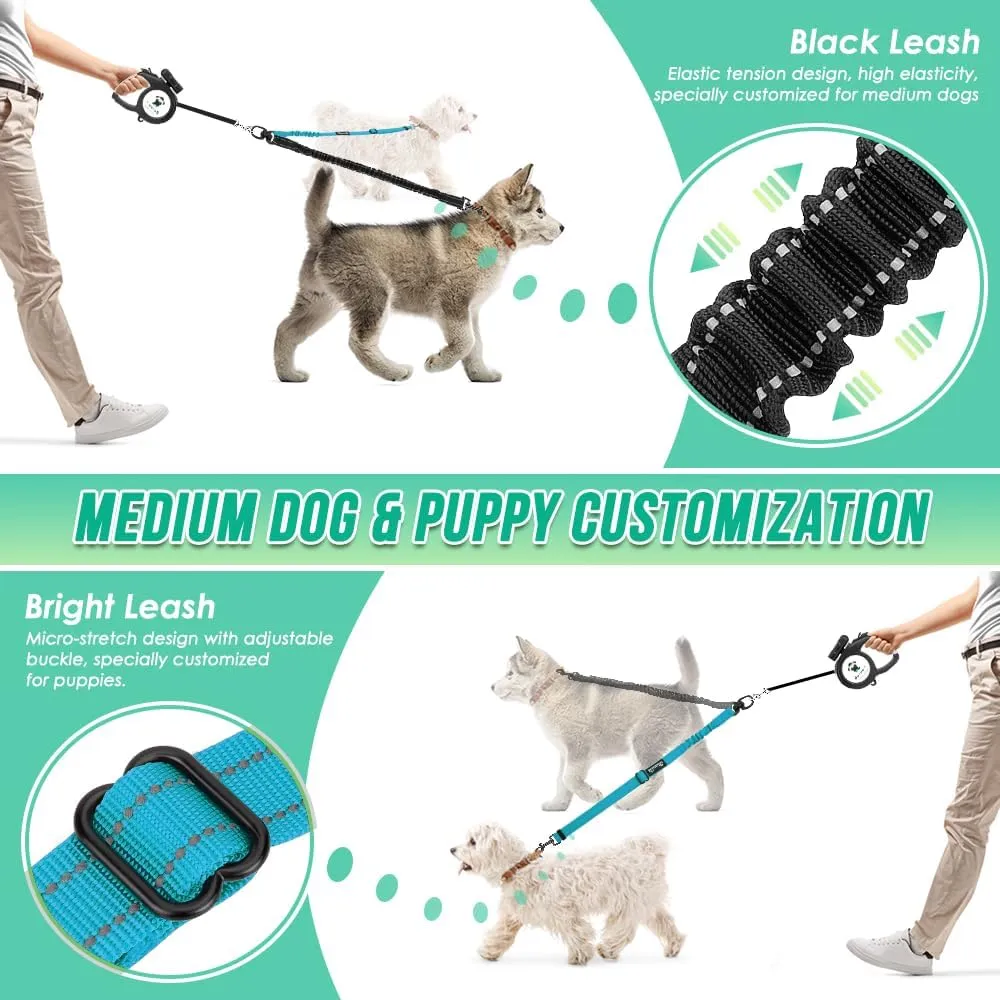 Black Leash
Elastic tension design, high elasticity, specially customized for medium dogs

MEDIUM DOG & PUPPY CUSTOMIZATION

Bright Leash
Micro-stretch design with adjustable buckle, specially customized for puppies.