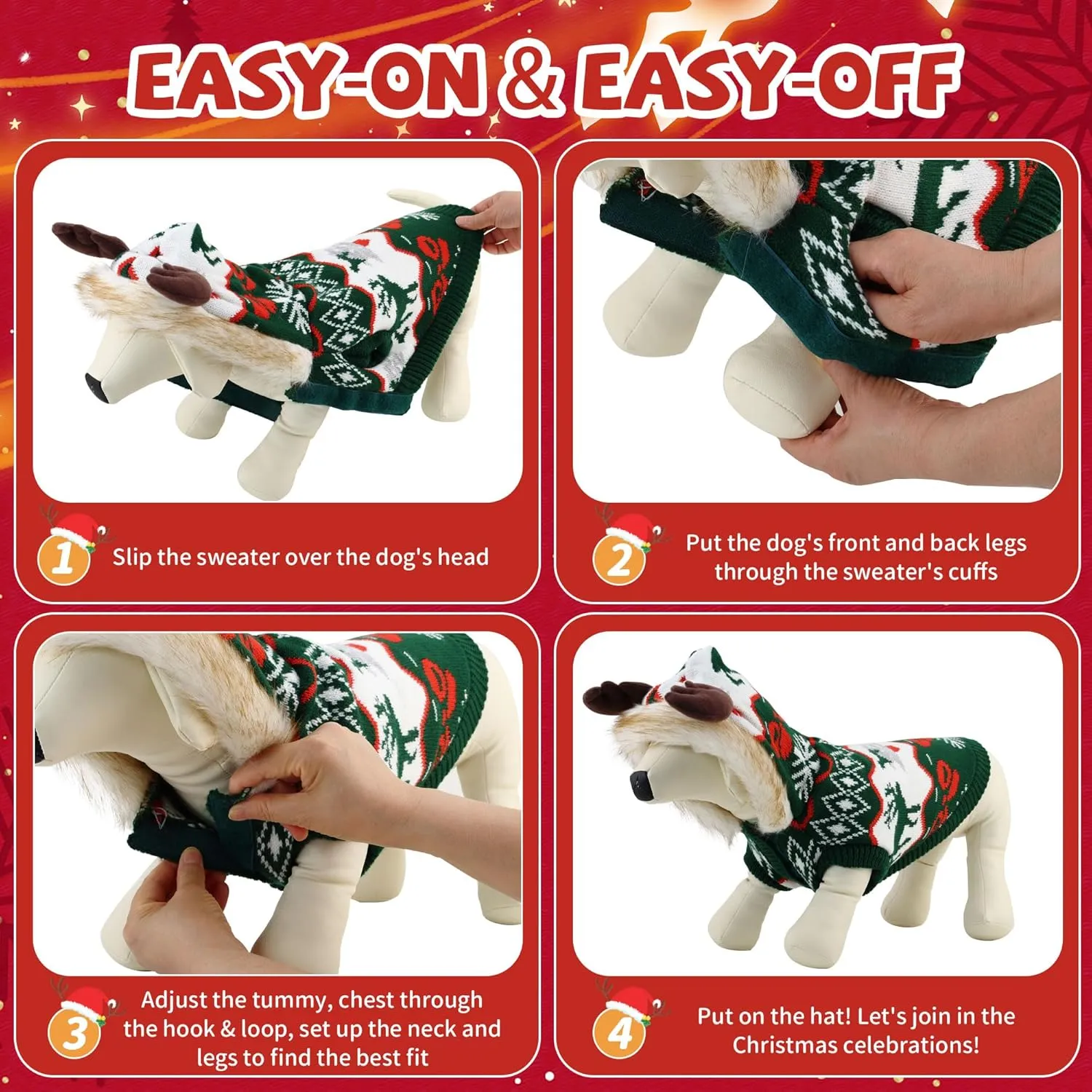 EASY-ON & EASY-OFF

1 Slip the sweater over the dog's head

2 Put the dog's front and back legs through the sweater's cuffs

3 Adjust the tummy, chest through the hook & loop, set up the neck and legs to find the best fit

4 Put on the hat! Let's join in the Christmas celebrations!